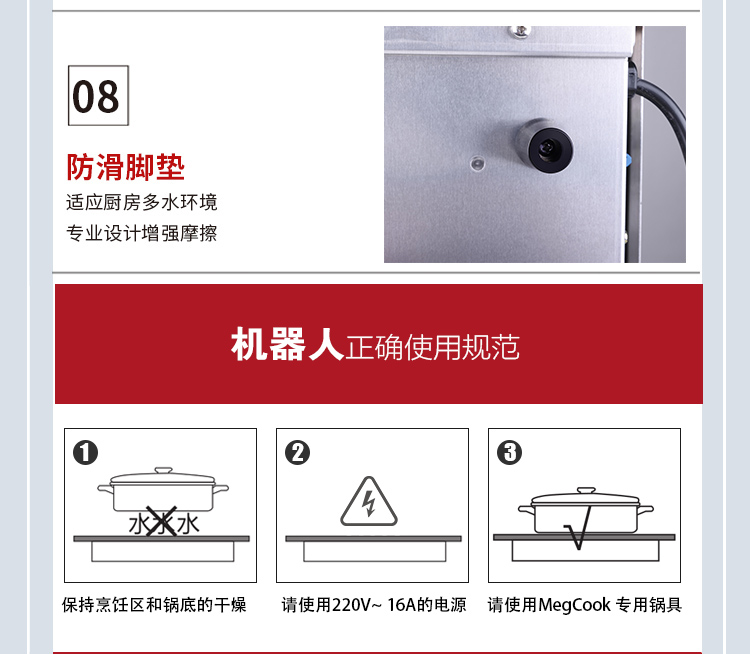 08

防滑脚垫

适应厨房多水环境
专业设计增强摩擦

机器人正确使用规范

❶

水水水

保持烹饪区和锅底的干燥

❷

请使用220V~ 16A的电源

❸

√

请使用MegCook 专用锅具